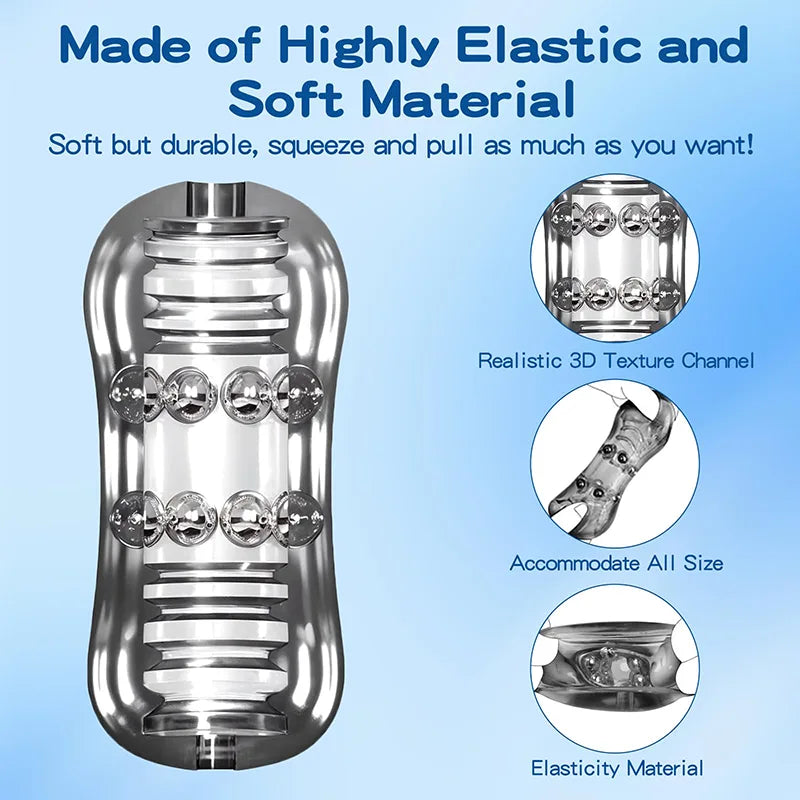 Made of Highly Elastic and Soft Material

Soft but durable, squeeze and pull as much as you want!

Realistic 3D Texture Channel

Accommodate All Size

Elasticity Material