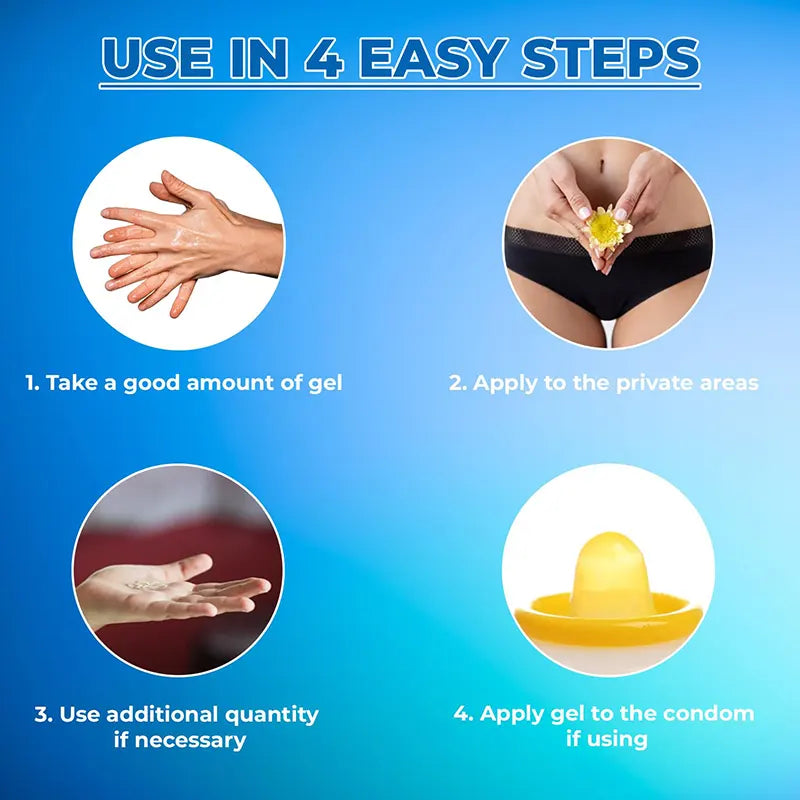 USE IN 4 EASY STEPS

1. Take a good amount of gel

2. Apply to the private areas

3. Use additional quantity if necessary

4. Apply gel to the condom if using